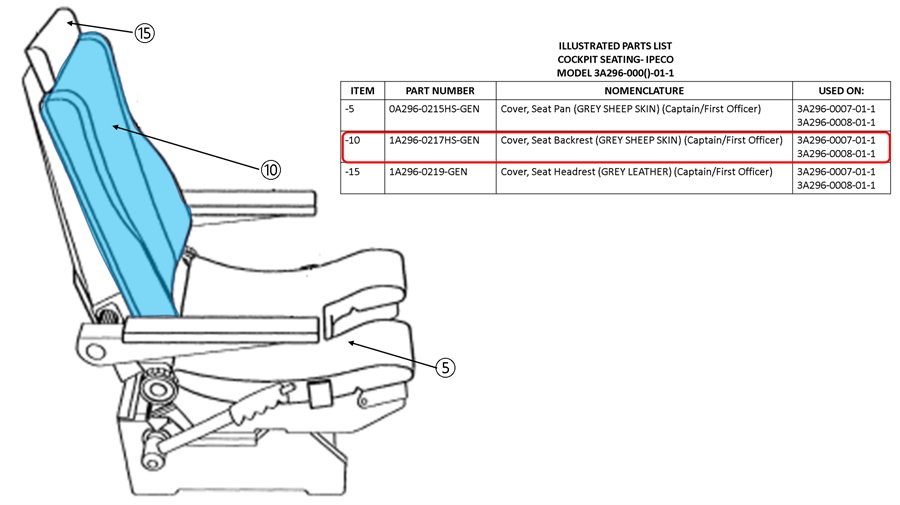 ⑮

⑩

⑤

ILLUSTRATED PARTS LIST
COCKPIT SEATING- IPECO
MODEL 3A296-000()-01-1

| ITEM | PART NUMBER | NOMENCLATURE | USED ON: |
|---|---|---|---|
| -5 | 0A296-0215HS-GEN | Cover, Seat Pan (GREY SHEEP SKIN) (Captain/First Officer) | 3A296-0007-01-1 3A296-0008-01-1 |
| -10 | 1A296-0217HS-GEN | Cover, Seat Backrest (GREY SHEEP SKIN) (Captain/First Officer) | 3A296-0007-01-1 3A296-0008-01-1 |
| -15 | 1A296-0219-GEN | Cover, Seat Headrest (GREY LEATHER) (Captain/First Officer) | 3A296-0007-01-1 3A296-0008-01-1 |