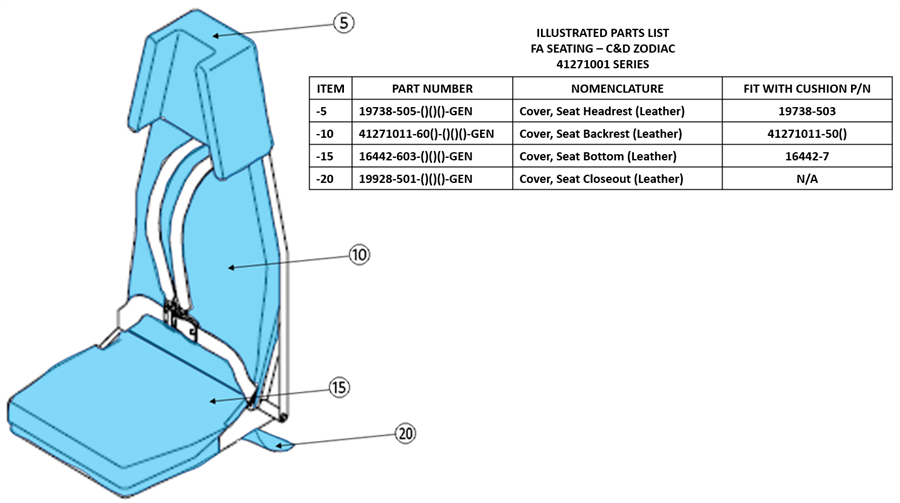 5

ILLUSTRATED PARTS LIST
FA SEATING – C&D ZODIAC
41271001 SERIES

| ITEM | PART NUMBER | NOMENCLATURE | FIT WITH CUSHION P/N |
|---|---|---|---|
| -5 | 19738-505-()()()-GEN | Cover, Seat Headrest (Leather) | 19738-503 |
| -10 | 41271011-60()-()()()-GEN | Cover, Seat Backrest (Leather) | 41271011-50() |
| -15 | 16442-603-()()()-GEN | Cover, Seat Bottom (Leather) | 16442-7 |
| -20 | 19928-501-()()()-GEN | Cover, Seat Closeout (Leather) | N/A |

10

15

20